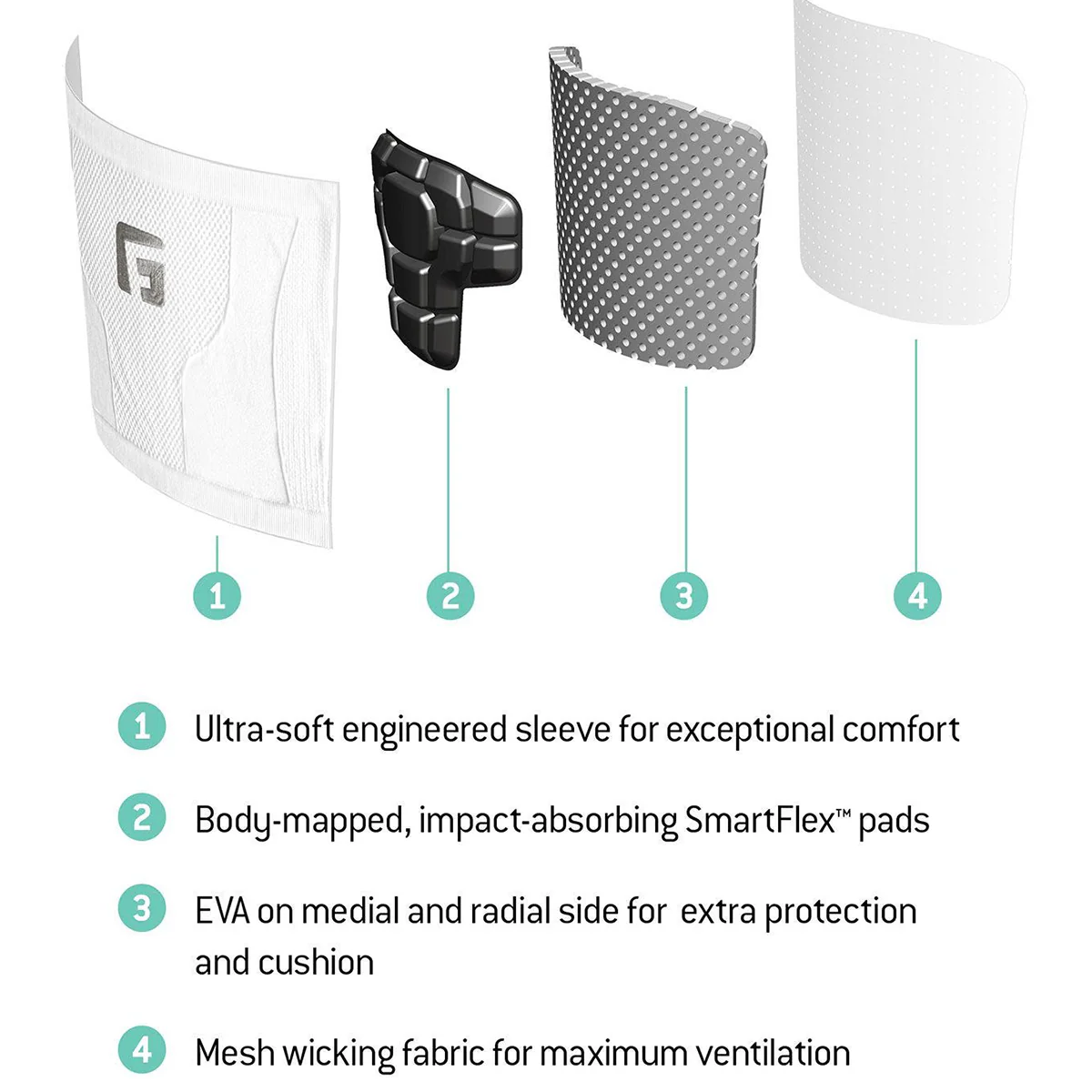 1

2

3

4

1 Ultra-soft engineered sleeve for exceptional comfort

2 Body-mapped, impact-absorbing SmartFlex™ pads

3 EVA on medial and radial side for extra protection and cushion

4 Mesh wicking fabric for maximum ventilation